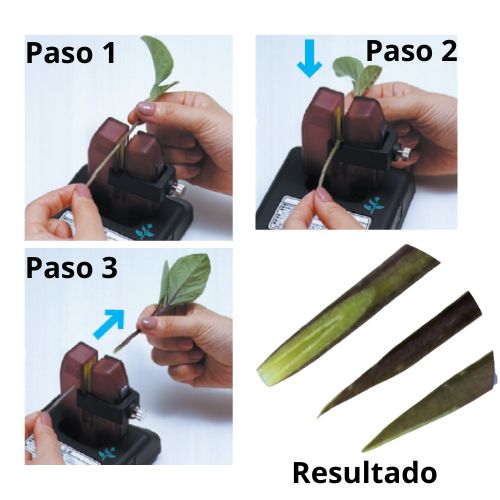 Paso 1

Paso 2

Paso 3

Resultado